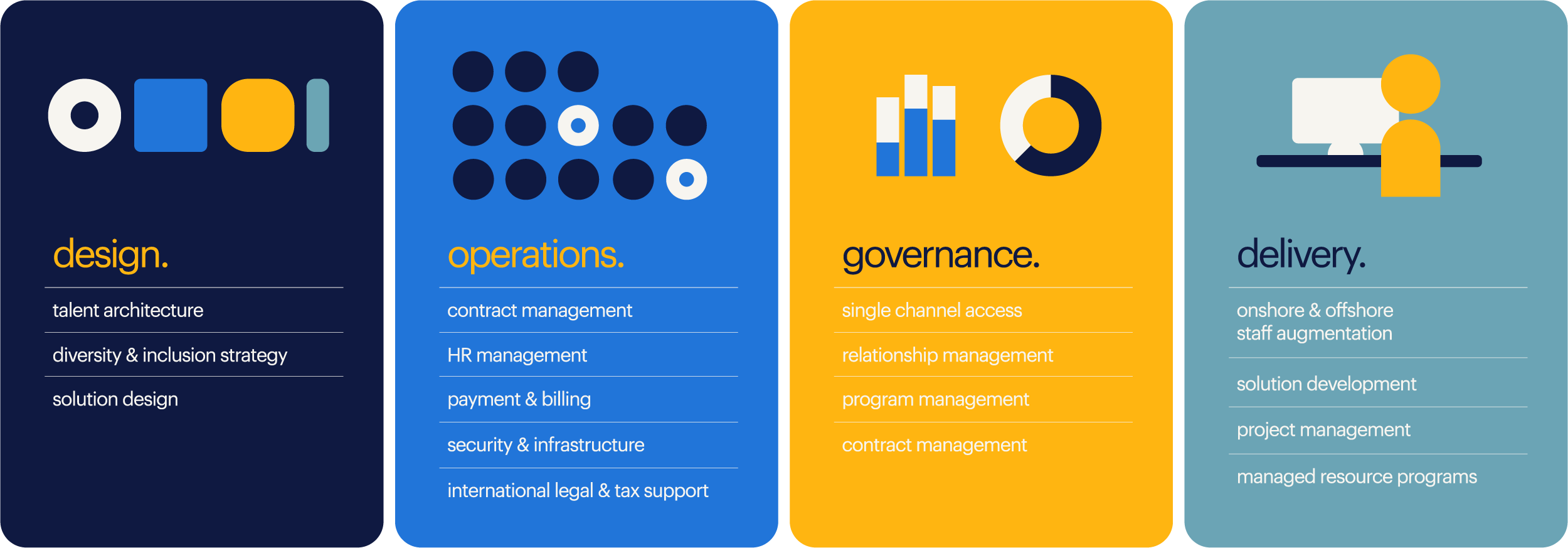 design.

talent architecture

diversity & inclusion strategy

solution design

operations.

contract management

HR management

payment & billing

security & infrastructure

international legal & tax support

governance.

single channel access

relationship management

program management

contract management

delivery.

onshore & offshore staff augmentation

solution development

project management

managed resource programs