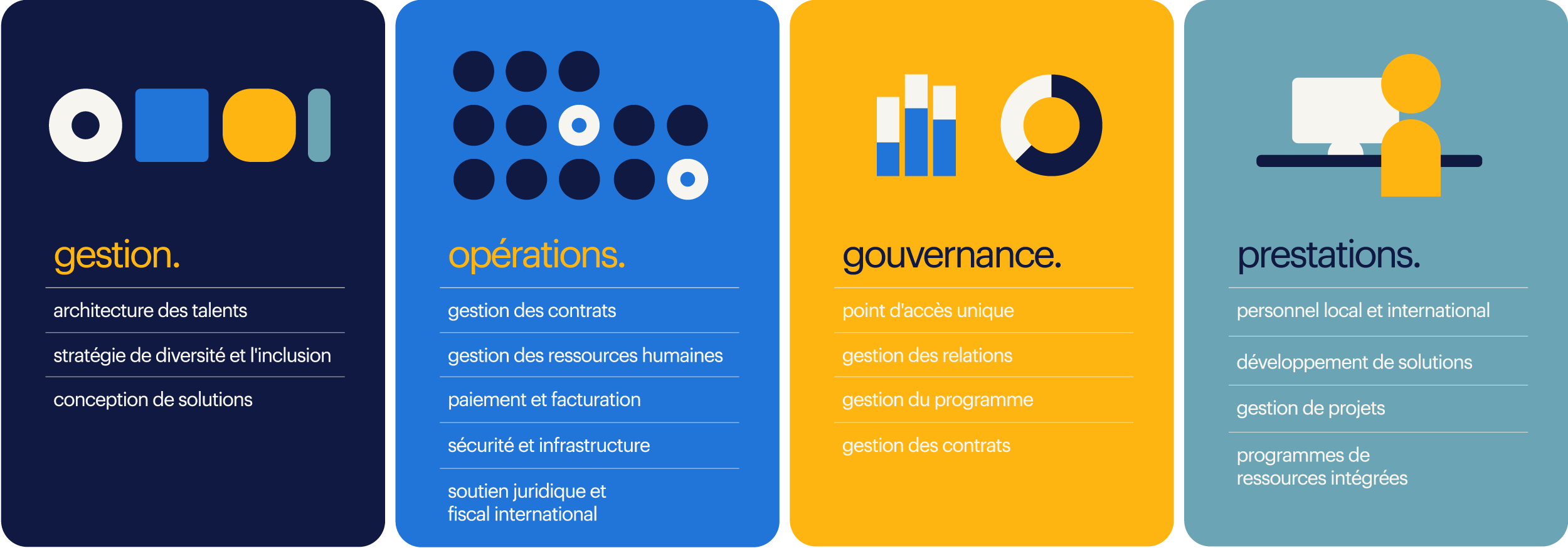 gestion.

architecture des talents

stratégie de diversité et l'inclusion

conception de solutions

opérations.

gestion des contrats

gestion des ressources humaines

paiement et facturation

sécurité et infrastructure

soutien juridique et fiscal international

gouvernance.

point d'accès unique

gestion des relations

gestion du programme

gestion des contrats

prestations.

personnel local et international

développement de solutions

gestion de projets

programmes de ressources intégrées