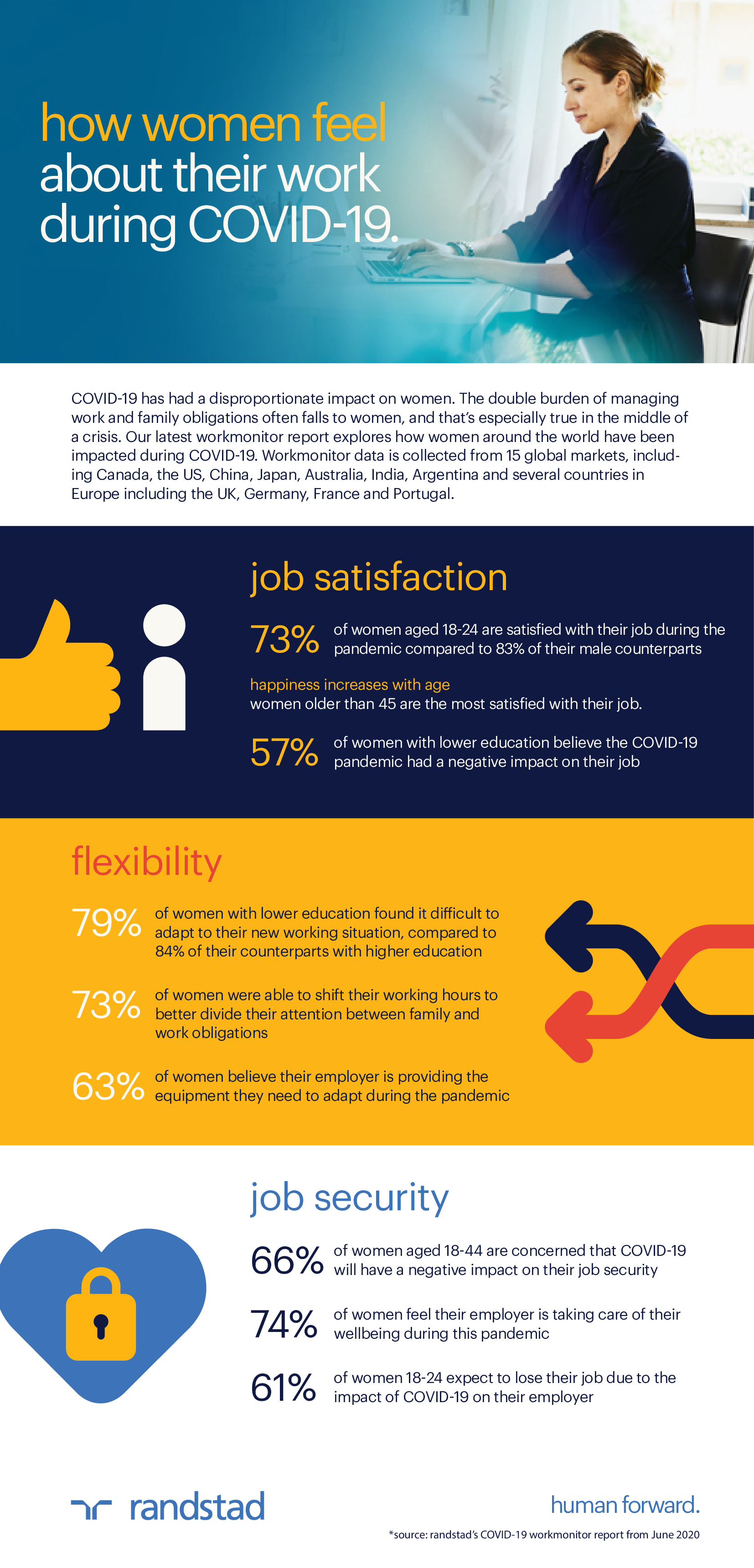 how women feel about their work during COVID-19.

COVID-19 has had a disproportionate impact on women. The double burden of managing work and family obligations often falls to women, and that's especially true in the middle of a crisis. Our latest workmonitor report explores how women around the world have been impacted during COVID-19. Workmonitor data is collected from 15 global markets, including Canada, the US, China, Japan, Australia, India, Argentina and several countries in Europe including the UK, Germany, France and Portugal.

job satisfaction

73% of women aged 18-24 are satisfied with their job during the pandemic compared to 83% of their male counterparts

happiness increases with age
women older than 45 are the most satisfied with their job.

57% of women with lower education believe the COVID-19 pandemic had a negative impact on their job

flexibility

79% of women with lower education found it difficult to adapt to their new working situation, compared to 84% of their counterparts with higher education

73% of women were able to shift their working hours to better divide their attention between family and work obligations

63% of women believe their employer is providing the equipment they need to adapt during the pandemic

job security

66% of women aged 18-44 are concerned that COVID-19 will have a negative impact on their job security

74% of women feel their employer is taking care of their wellbeing during this pandemic

61% of women 18-24 expect to lose their job due to the impact of COVID-19 on their employer

randstad

human forward.

*source: randstad's COVID-19 workmonitor report from June 2020